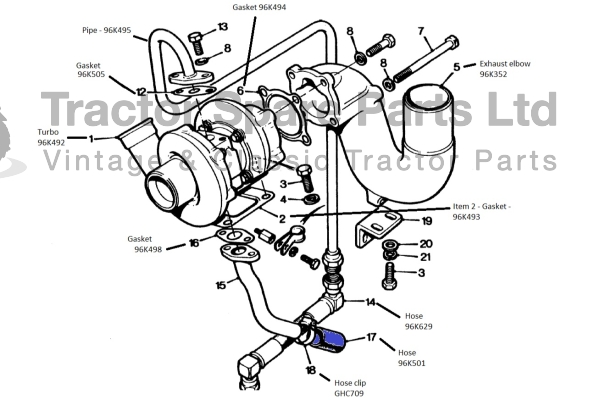 Gasket 96K494

Pipe - 96K495

13

8

8

7

8

5

Exhaust elbow 96K352

Gasket 96K505

12

6

Tractor Spare Parts Ltd

Vintage & Classic Tractor Parts

Turbo 96K492

1

3

4

2

Item 2 - Gasket - 96K493

19

Gasket 96K498

16

20

21

3

15

14

Hose 96K629

17

Hose 96K501

18

Hose clip GHC709